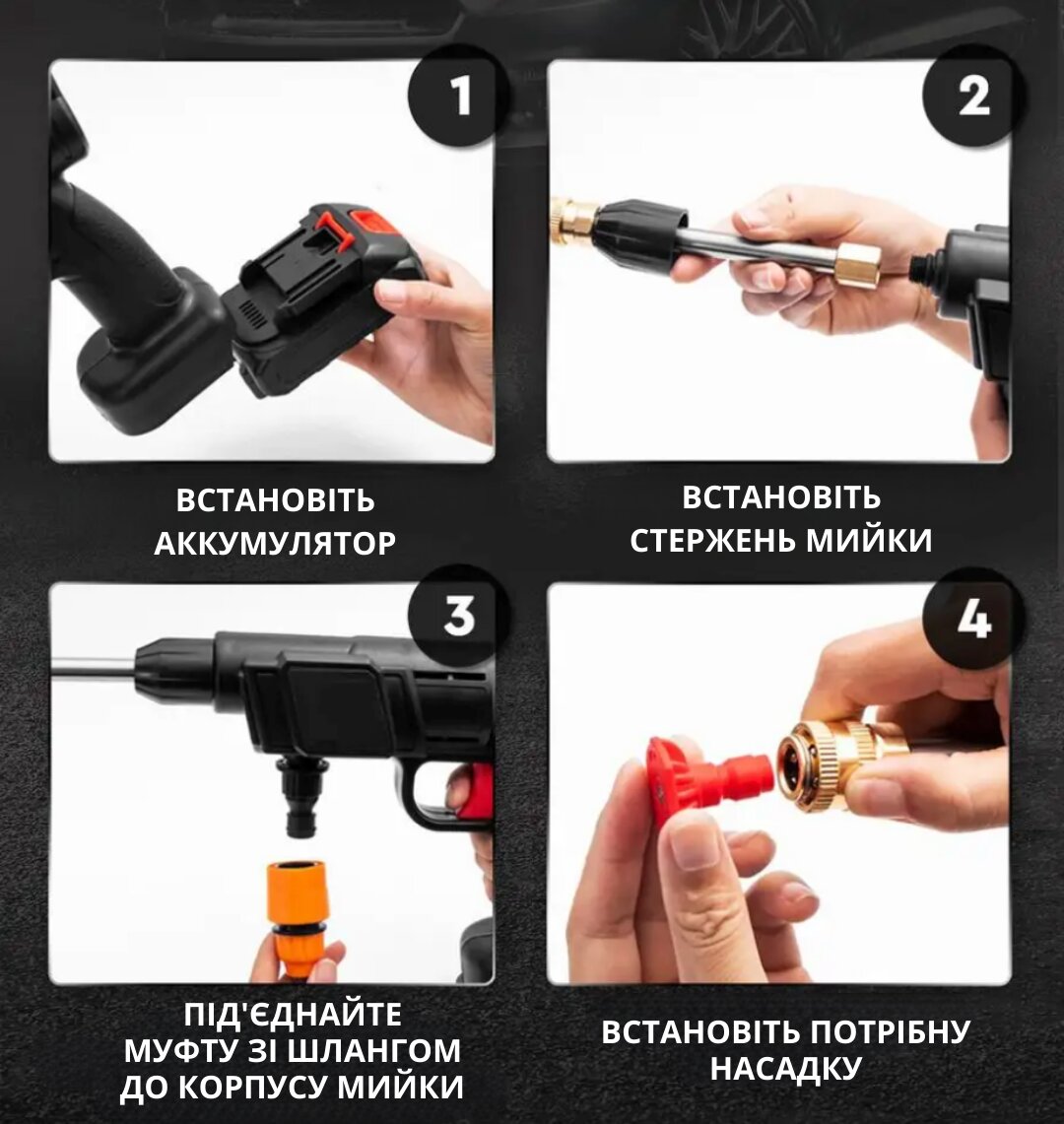 1

ВСТАНОВІТЬ АККУМУЛЯТОР

2

ВСТАНОВІТЬ СТЕРЖЕНЬ МИЙКИ

3

ПІД'ЄДНАЙТЕ МУФТУ ЗІ ШЛАНГОМ ДО КОРПУСУ МИЙКИ

4

ВСТАНОВІТЬ ПОТРІБНУ НАСАДКУ